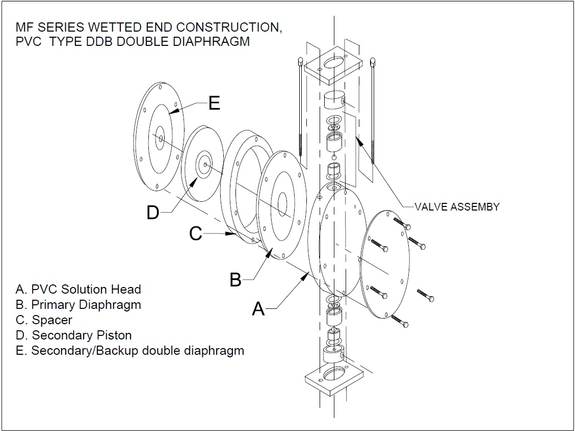 MF SERIES WETTED END CONSTRUCTION,
PVC TYPE DDB DOUBLE DIAPHRAGM

E

D

C

B

A

VALVE ASSEMBY

A. PVC Solution Head
B. Primary Diaphragm
C. Spacer
D. Secondary Piston
E. Secondary/Backup double diaphragm